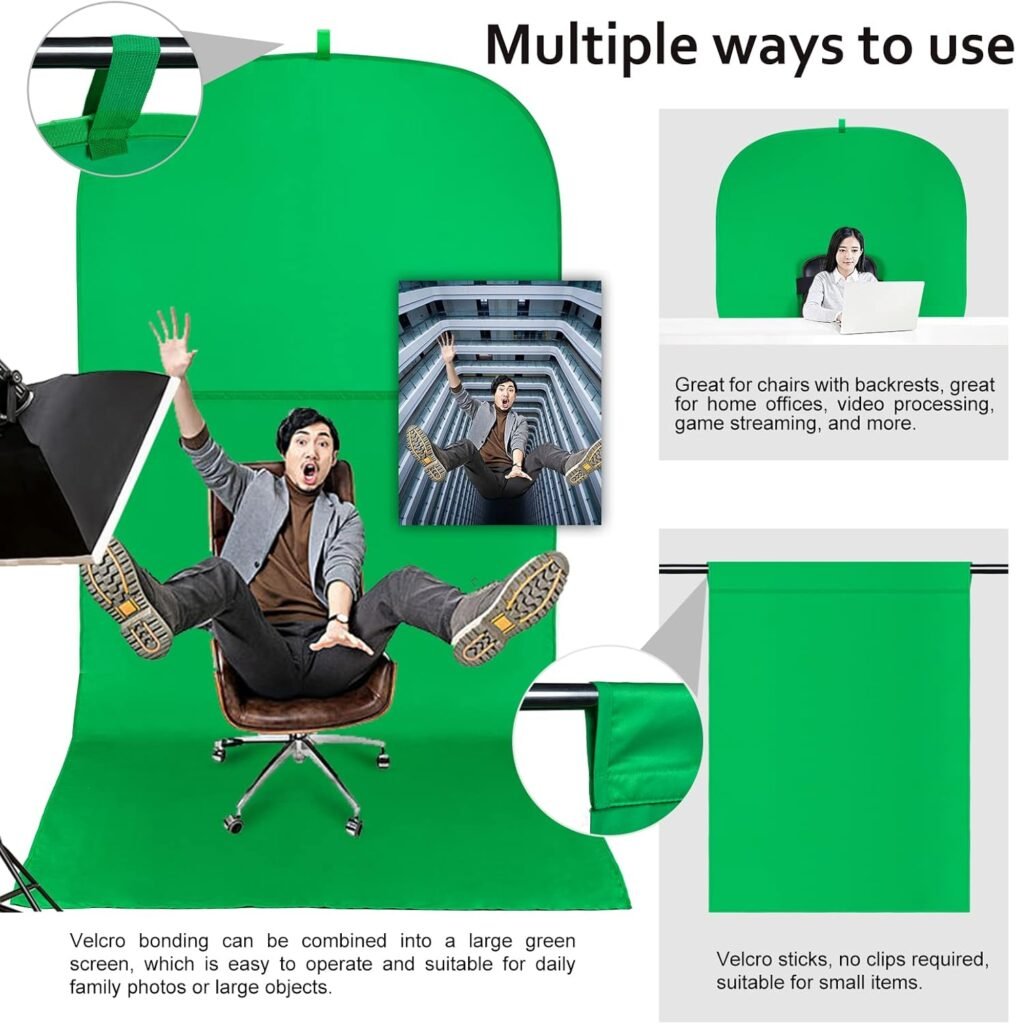 Multiple ways to use

Great for chairs with backrests, great for home offices, video processing, game streaming, and more.

Velcro bonding can be combined into a large green screen, which is easy to operate and suitable for daily family photos or large objects.

Velcro sticks, no clips required, suitable for small items.